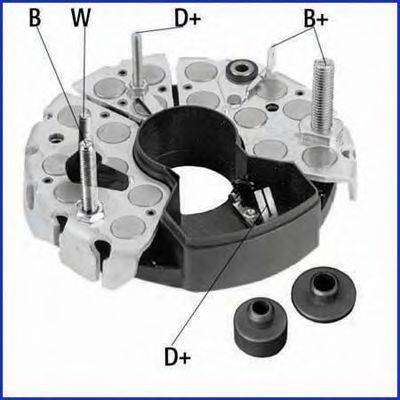 B W D+ B+

D+